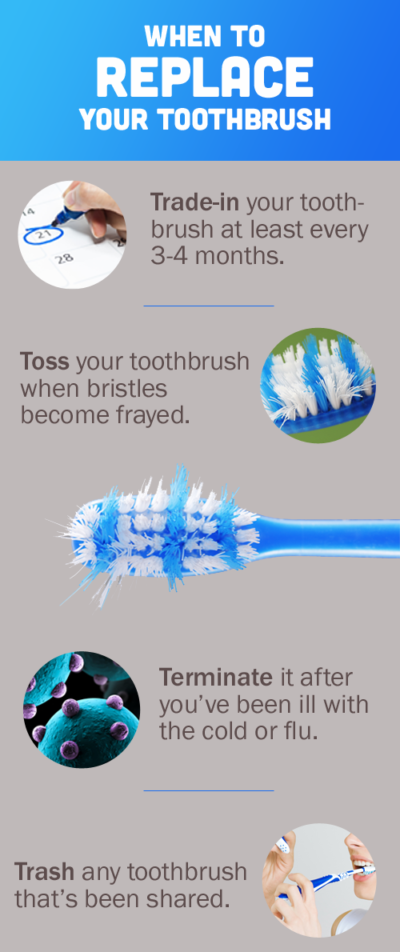 WHEN TO
REPLACE
YOUR TOOTHBRUSH

14
21
28

Trade-in your toothbrush at least every 3-4 months.

Toss your toothbrush when bristles become frayed.

Terminate it after you've been ill with the cold or flu.

Trash any toothbrush that's been shared.